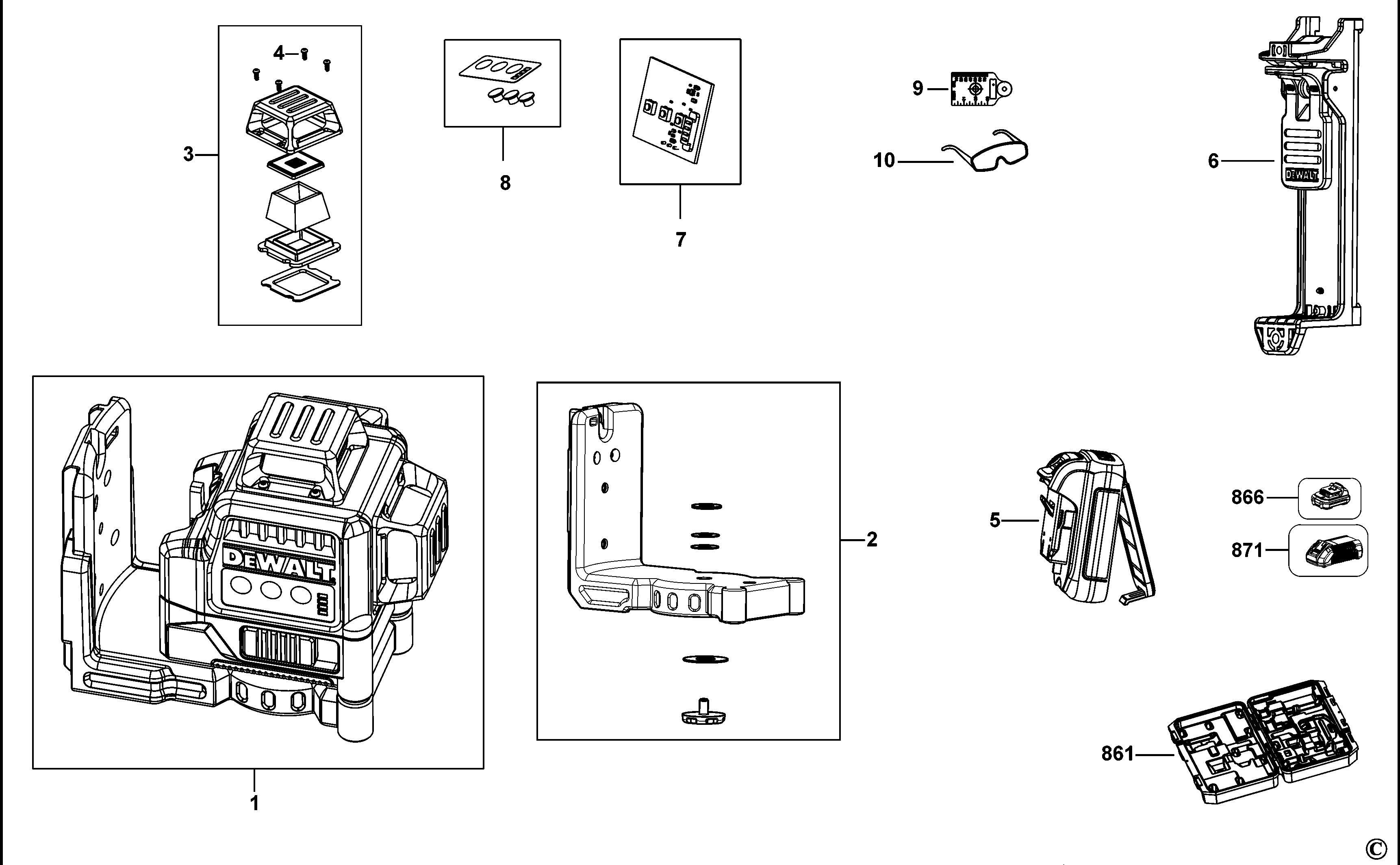 4
3
8
7
9
10
6
DEWALT
DEWALT
1
2
5
866
871
861
©